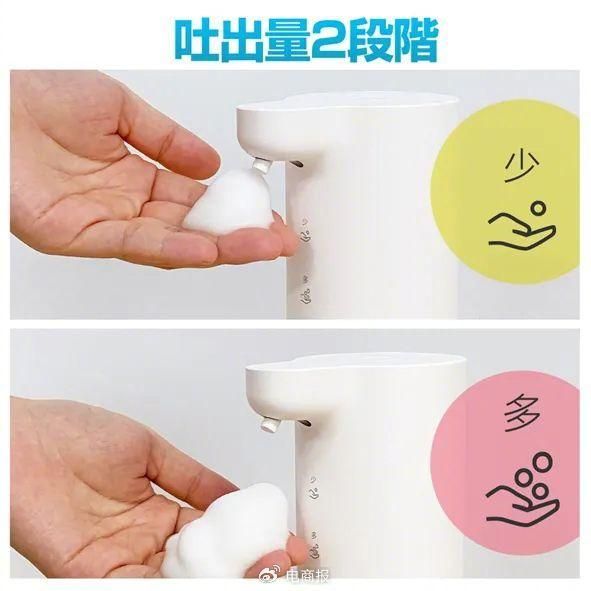 吐出量2段階

少

多

电商报